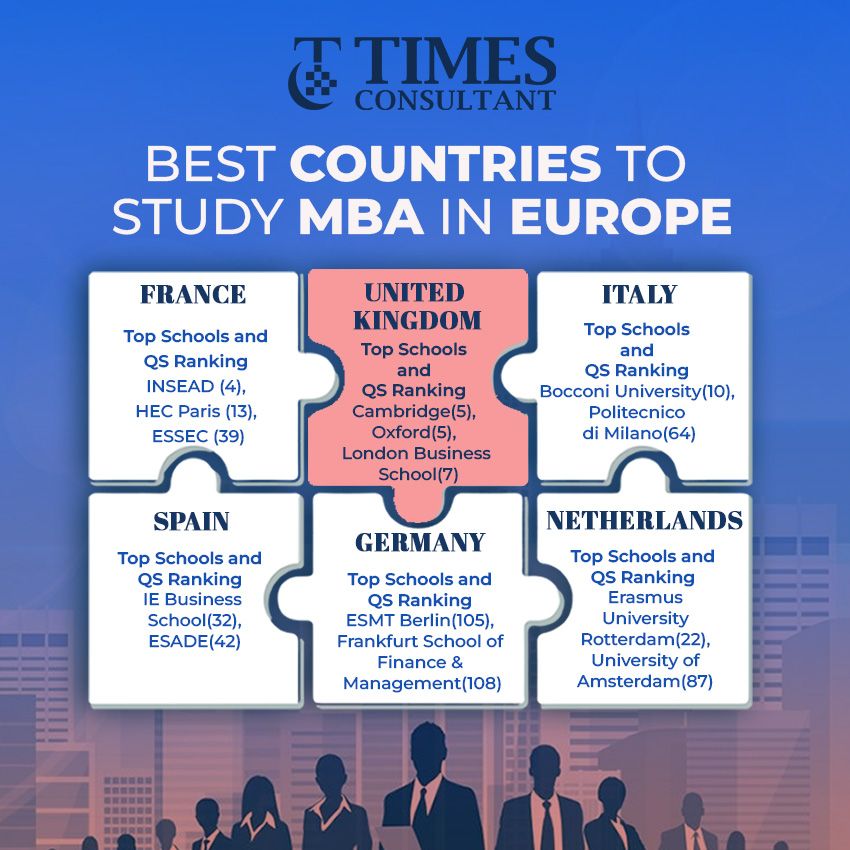 TIMES CONSULTANT

BEST COUNTRIES TO STUDY MBA IN EUROPE

FRANCE

Top Schools and QS Ranking
INSEAD (4),
HEC Paris (13),
ESSEC (39)

UNITED KINGDOM

Top Schools and QS Ranking
Cambridge(5),
Oxford(5),
London Business School(7)

ITALY

Top Schools and QS Ranking
Bocconi University(10),
Politecnico di Milano(64)

SPAIN

Top Schools and QS Ranking
IE Business School(32),
ESADE(42)

GERMANY

Top Schools and QS Ranking
ESMT Berlin(105),
Frankfurt School of Finance & Management(108)

NETHERLANDS

Top Schools and QS Ranking
Erasmus University Rotterdam(22),
University of Amsterdam(87)